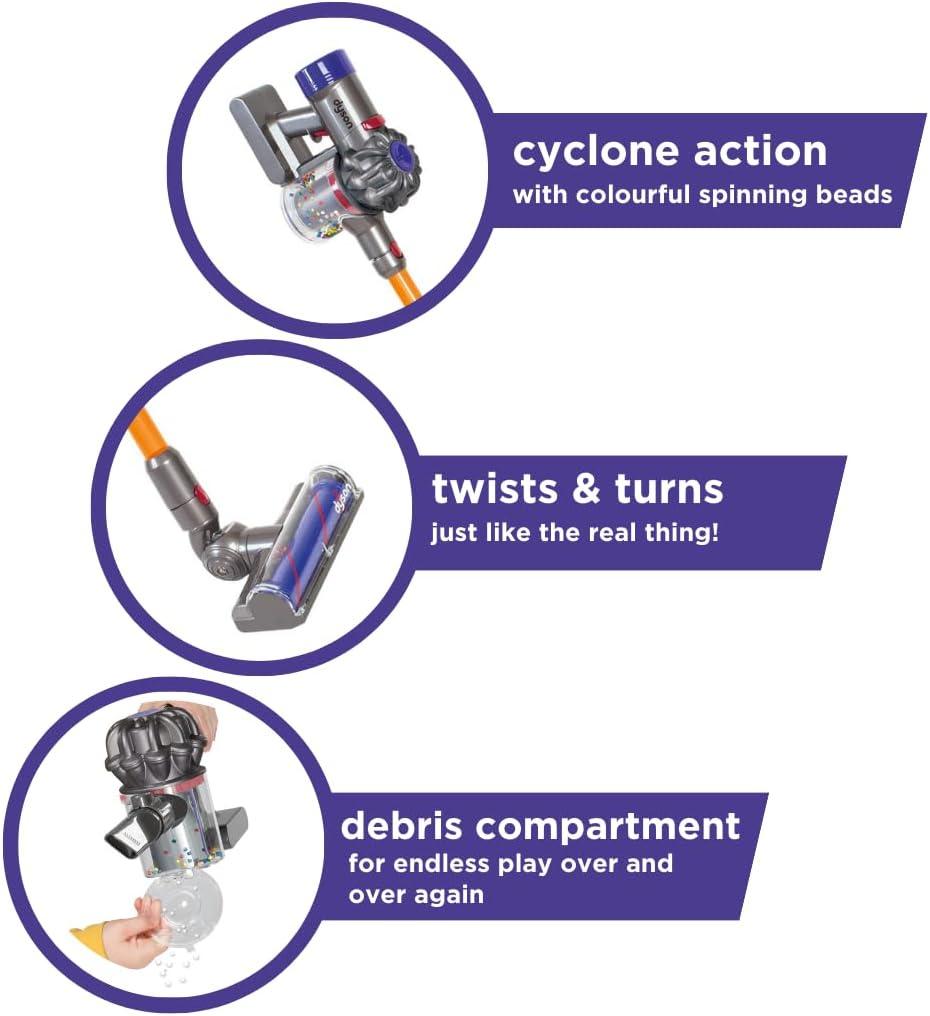 dyson

cyclone action
with colourful spinning beads

dyson

twists & turns
just like the real thing!

debris compartment
for endless play over and over again