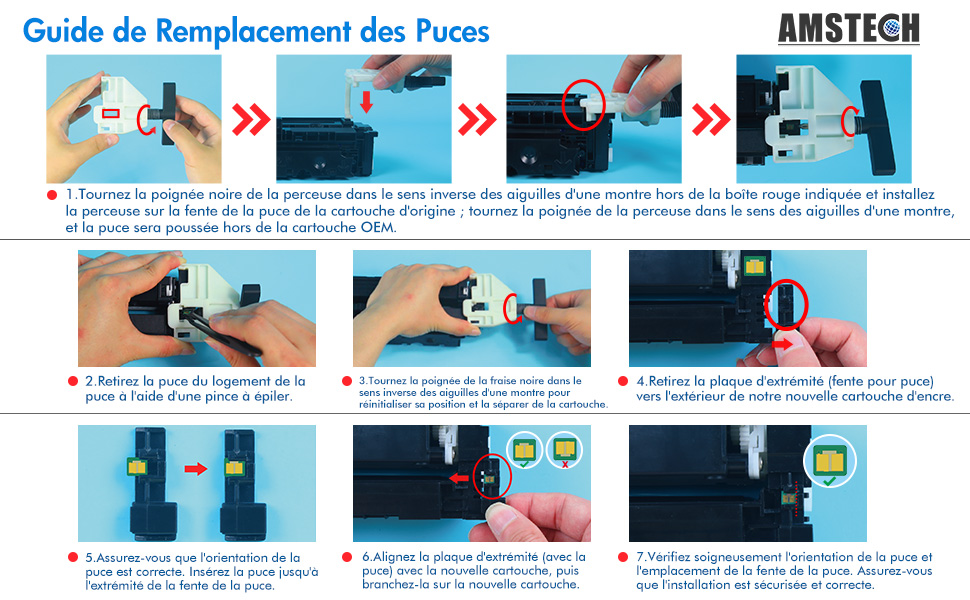 Guide de Remplacement des Puces

AMSTECH

1.Tournez la poignée noire de la perceuse dans le sens inverse des aiguilles d'une montre hors de la boîte rouge indiquée et installez la perceuse sur la fente de la puce de la cartouche d'origine ; tournez la poignée de la perceuse dans le sens des aiguilles d'une montre, et la puce sera poussée hors de la cartouche OEM.

2.Retirez la puce du logement de la puce à l'aide d'une pince à épiler.

3.Tournez la poignée de la fraise noire dans le sens inverse des aiguilles d'une montre pour réinitialiser sa position et la séparer de la cartouche.

4.Retirez la plaque d'extrémité (fente pour puce) vers l'extérieur de notre nouvelle cartouche d'encre.

5.Assurez-vous que l'orientation de la puce est correcte. Insérez la puce jusqu'à l'extrémité de la fente de la puce.

6.Alignez la plaque d'extrémité (avec la puce) avec la nouvelle cartouche, puis branchez-la sur la nouvelle cartouche.

7.Vérifiez soigneusement l'orientation de la puce et l'emplacement de la fente de la puce. Assurez-vous que l'installation est sécurisée et correcte.