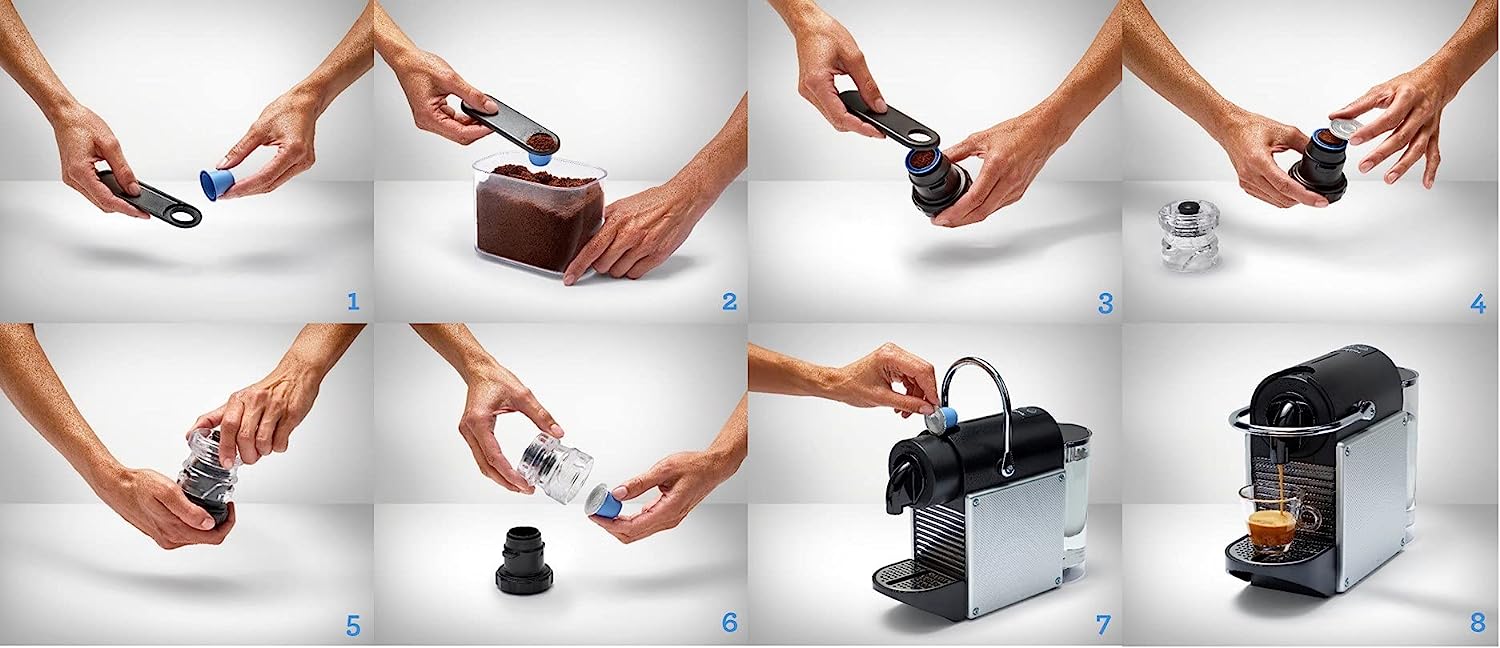 1
2
3
4
5
6
7
8